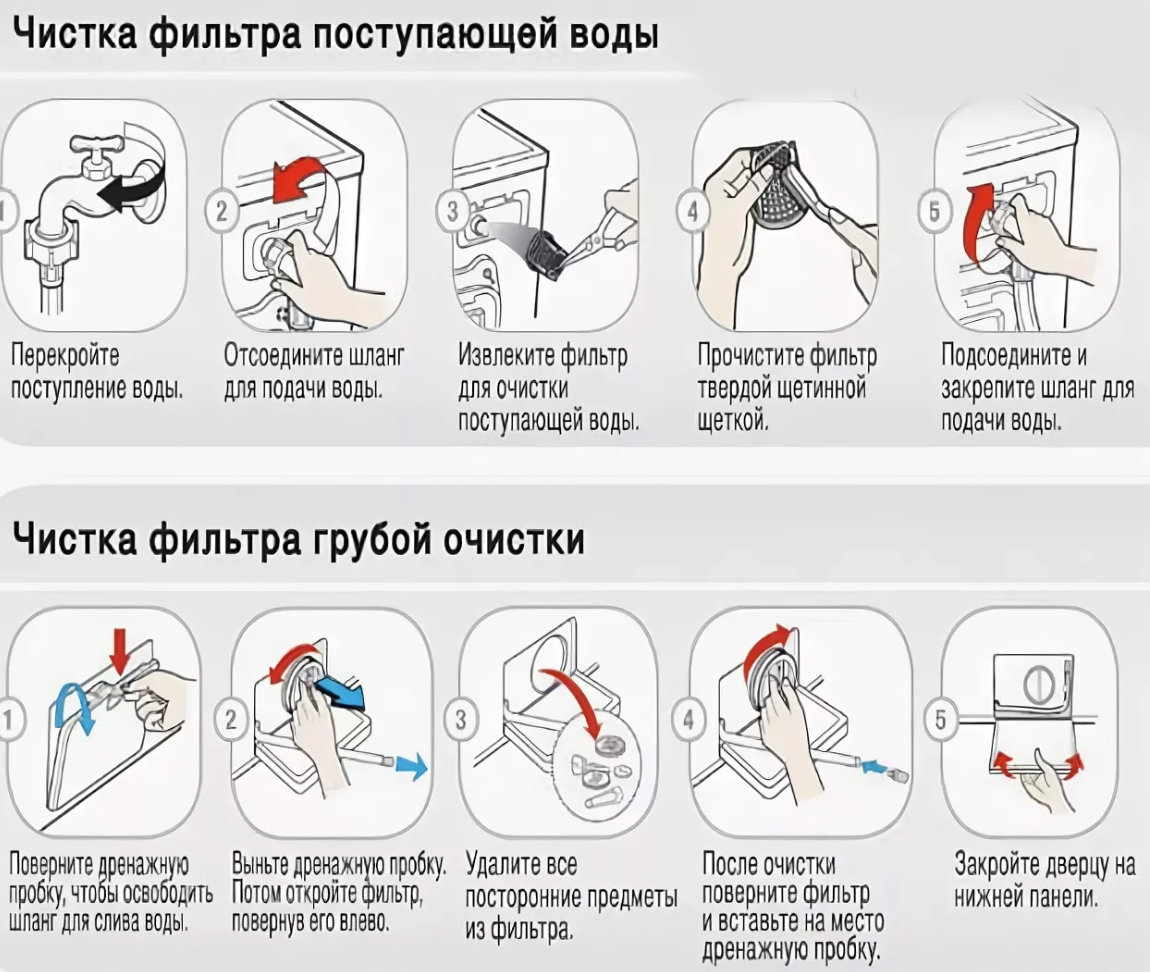 Чистка фильтра поступающей воды

1
Перекройте поступление воды.

2
Отсоедините шланг для подачи воды.

3
Извлеките фильтр для очистки поступающей воды.

4
Прочистите фильтр твердой щетинной щеткой.

5
Подсоедините и закрепите шланг для подачи воды.

Чистка фильтра грубой очистки

1
Поверните дренажную пробку, чтобы освободить шланг для слива воды.

2
Выньте дренажную пробку. Потом откройте фильтр, повернув его влево.

3
Удалите все посторонние предметы из фильтра.

4
После очистки поверните фильтр и вставьте на место дренажную пробку.

5
Закройте дверцу на нижней панели.